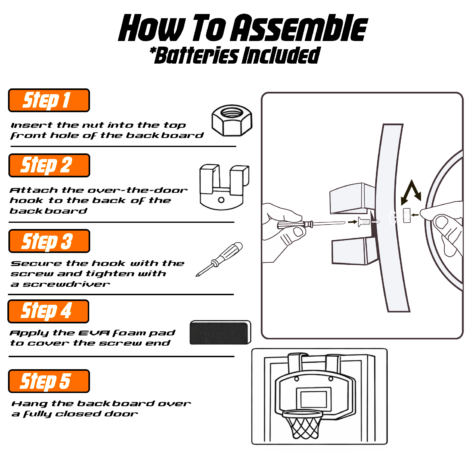 How To Assemble
*Batteries Included

Step 1

Insert the nut into the top front hole of the backboard

Step 2

Attach the over-the-door hook to the back of the backboard

Step 3

Secure the hook with the screw and tighten with a screwdriver

Step 4

Apply the EVA foam pad to cover the screw end

Step 5

Hang the backboard over a fully closed door